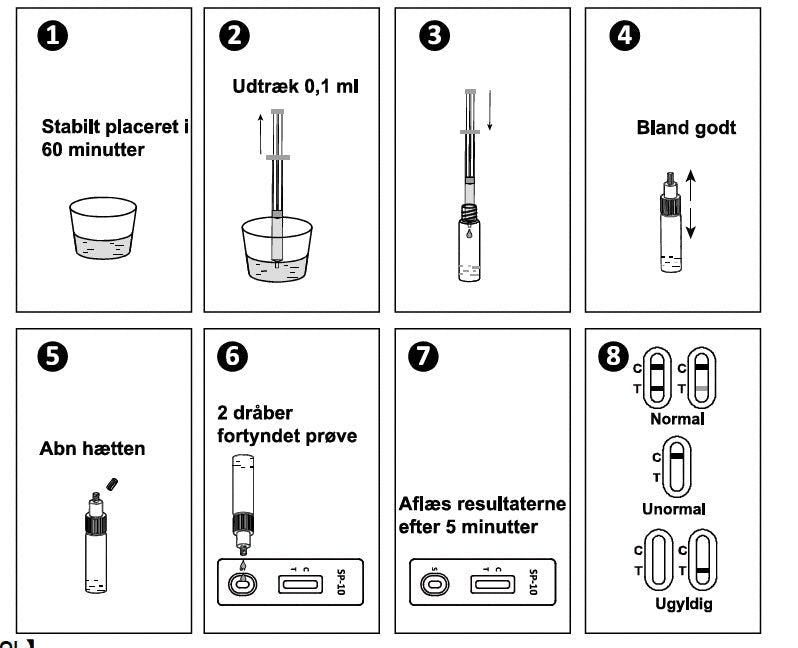 1
Stabilt placeret i 60 minutter

2
Udtræk 0,1 ml

3

4
Bland godt

5
Abn hætten

6
2 dråber fortyndet prøve
T C SP-10

7
Aflæs resultaterne efter 5 minutter
S T C SP-10

8
C T C T
Normal
C T
Unormal
C T C T
Ugyldig